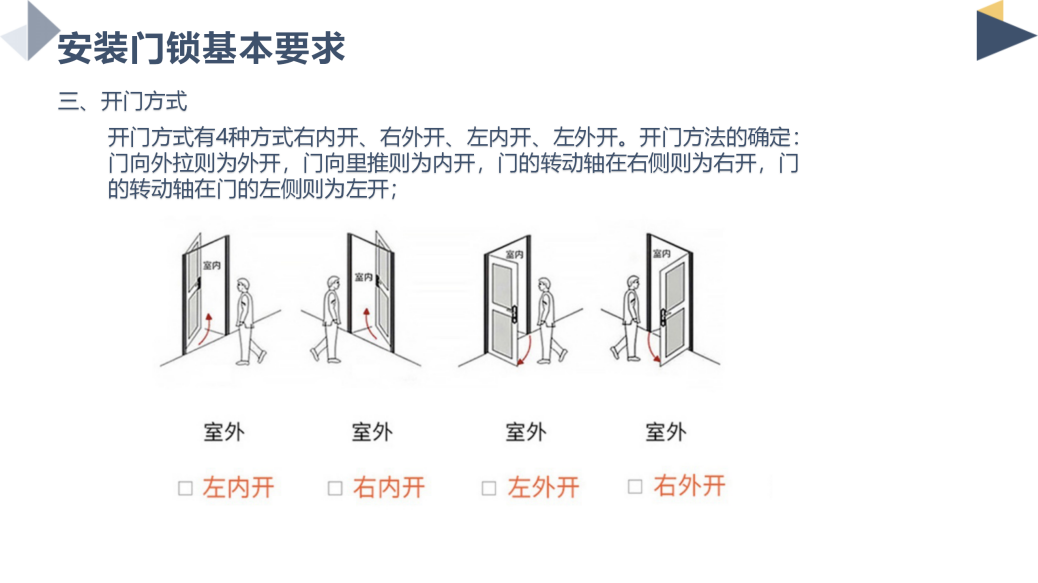 安装门锁基本要求

三、开门方式

开门方式有4种方式右内开、右外开、左内开、左外开。开门方法的确定：门向外拉则为外开，门向里推则为内开，门的转动轴在右侧则为右开，门的转动轴在门的左侧则为左开；

室内

室内

室内

室内

室外

室外

室外

室外

□ 左内开

□ 右内开

□ 左外开

□ 右外开